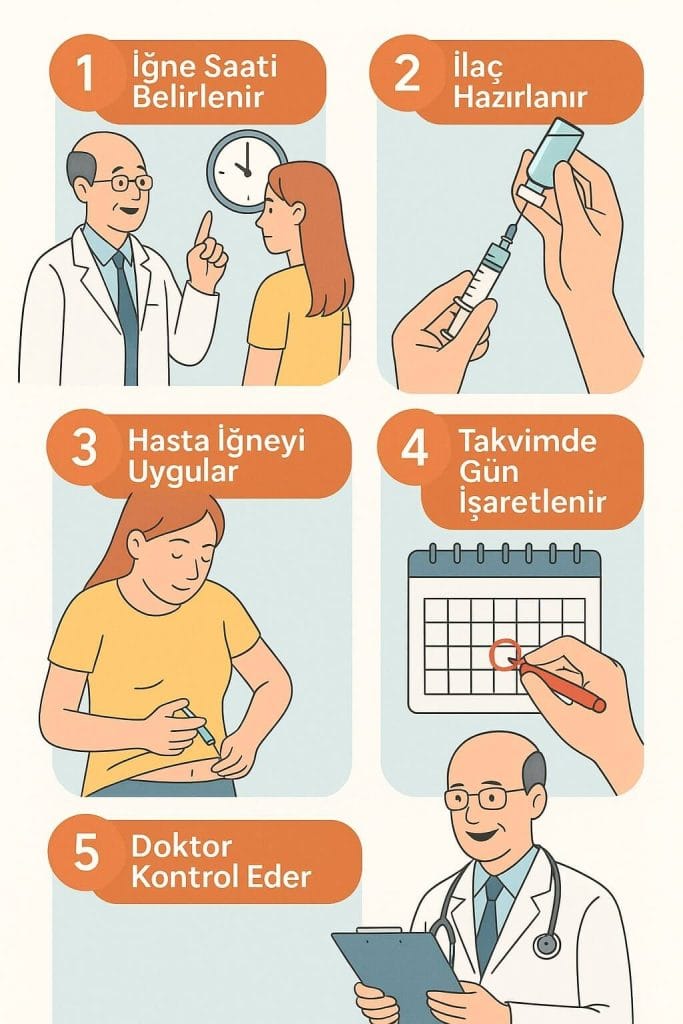 1 İğne Saati Belirlenir

2 İlaç Hazırlanır

3 Hasta İğneyi Uygular

4 Takvimde Gün İşaretlenir

5 Doktor Kontrol Eder